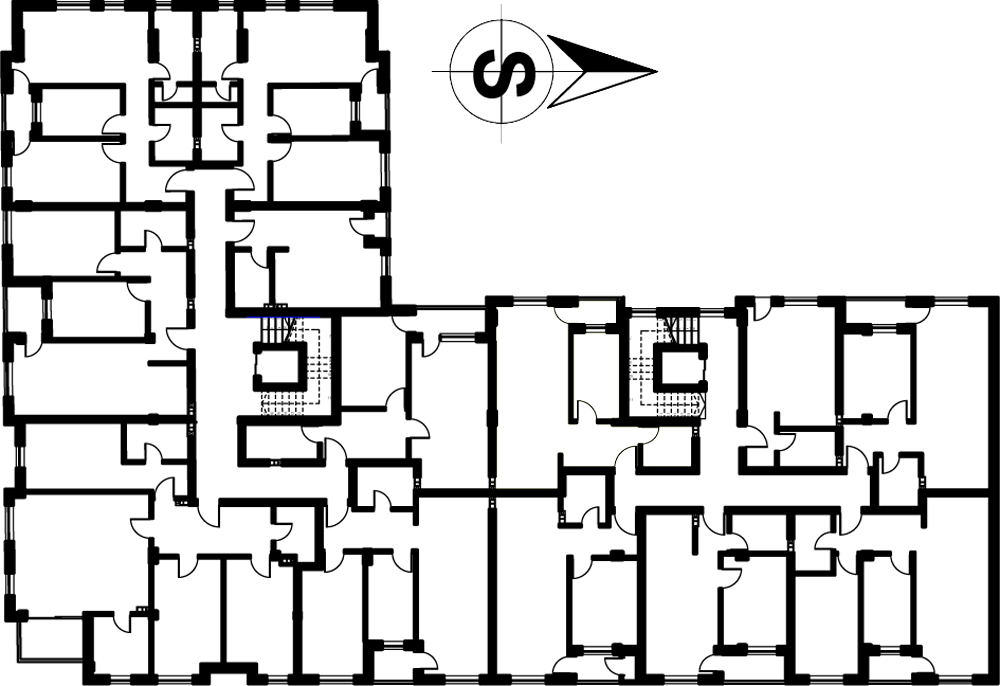 S